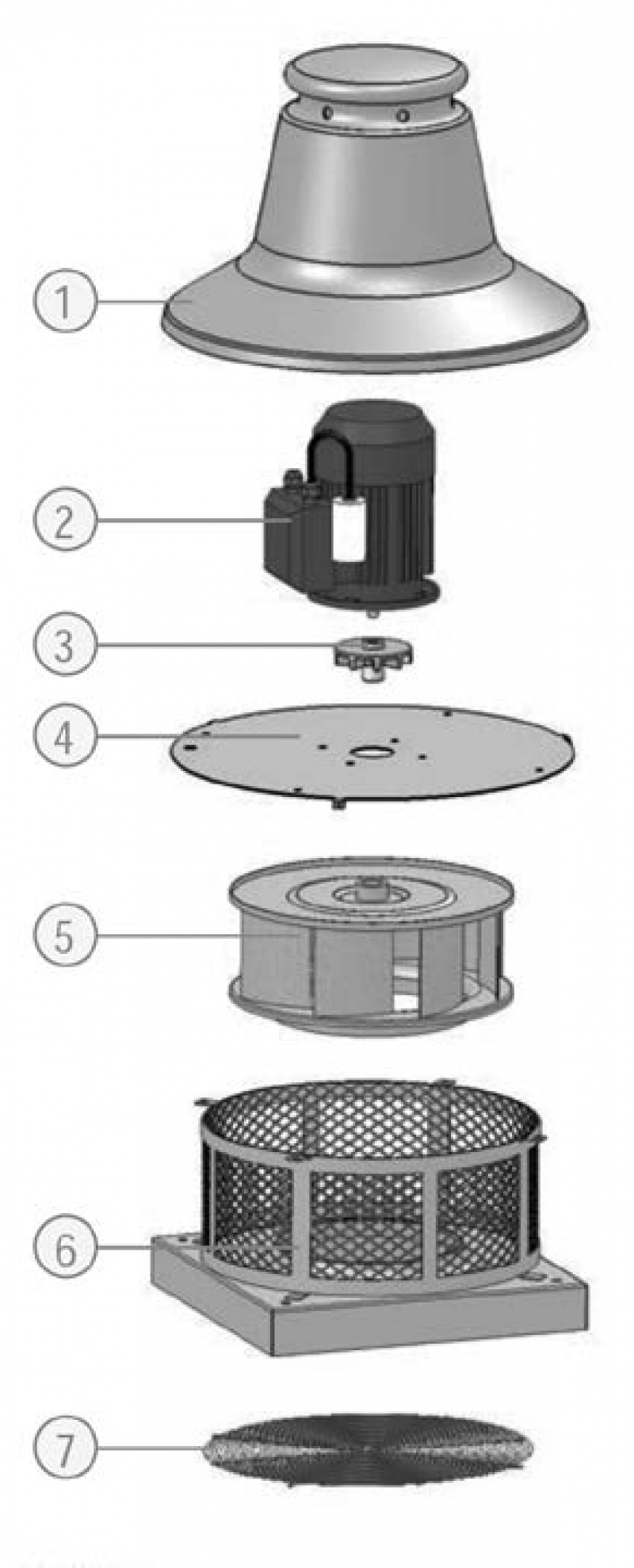 1
2
3
4
5
6
7